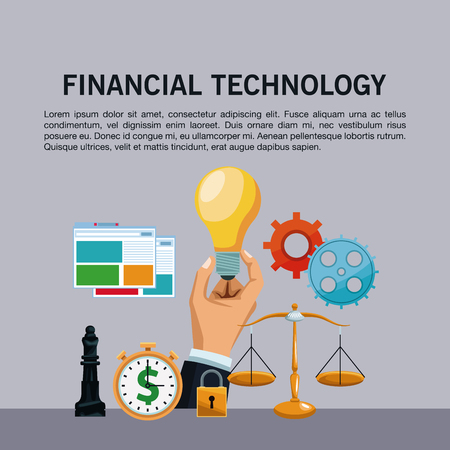 FINANCIAL TECHNOLOGY

Lorem ipsum dolor sit amet, consectetur adipiscing elit. Fusce aliquam urna ac tellus condimentum, vel dignissim enim laoreet. Duis ornare diam mi, nec vestibulum risus posuere eu. Donec id congue mi, eu ullamcorper mi. Aenean pellentesque lobortis rutrum. Quisque ultrices, velit et mattis tincidunt, erat augue dapibus sapien.

$